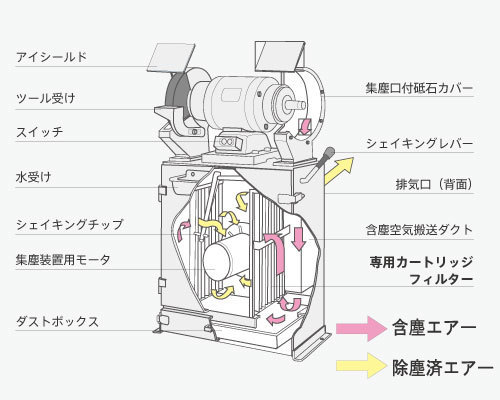 アイシールド

ツール受け

スイッチ

水受け

シェイキングチップ

集塵装置用モータ

ダストボックス

集塵口付砥石カバー

シェイキングレバー

排気口（背面）

含塵空気搬送ダクト

専用カートリッジフィルター

含塵エアー

除塵済エアー