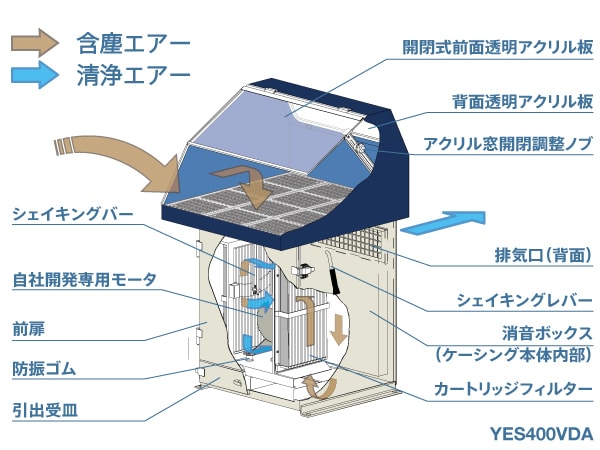 含塵エアー
清浄エアー

開閉式前面透明アクリル板
背面透明アクリル板
アクリル窓開閉調整ノブ

シェイキングバー
自社開発専用モータ
前扉
防振ゴム
引出受皿

排気口(背面)
シェイキングレバー
消音ボックス
(ケーシング本体内部)
カートリッジフィルター

YES400VDA