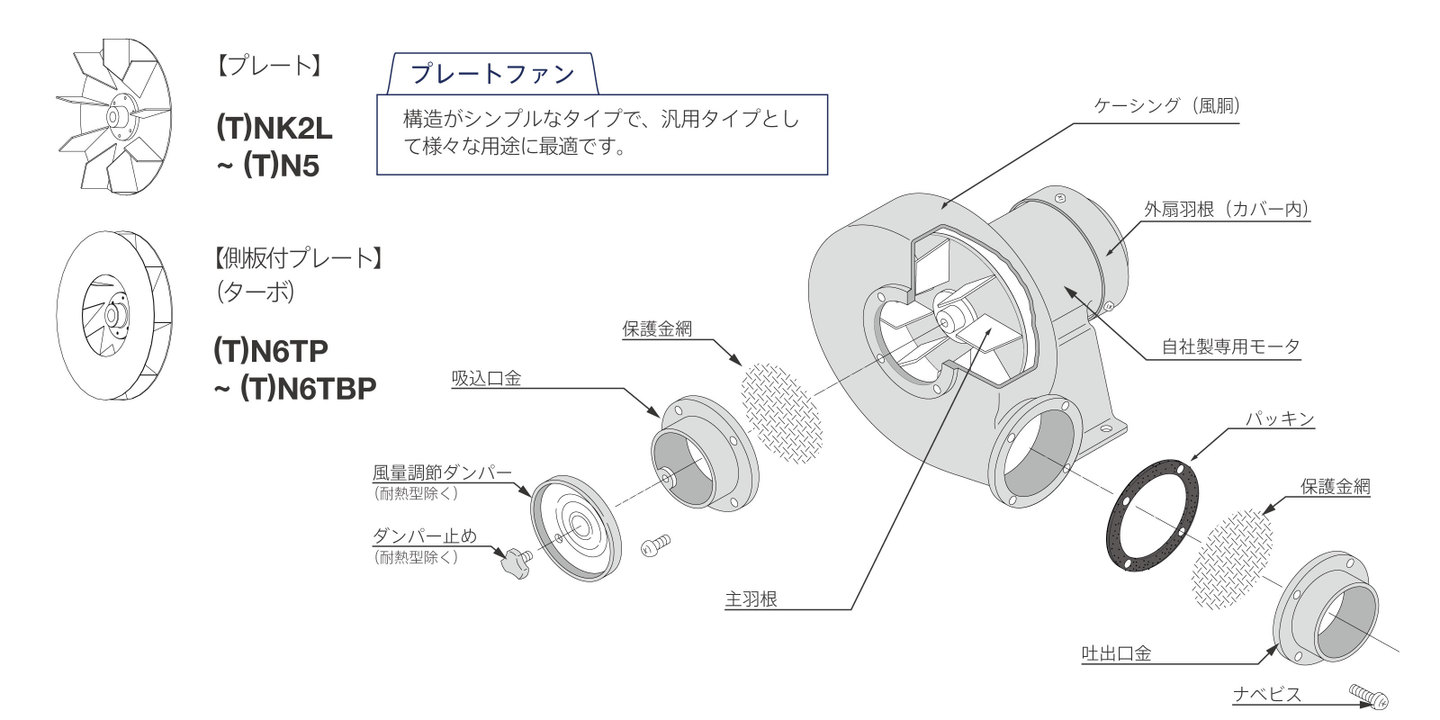 【プレート】

(T)NK2L
~ (T)N5

プレートファン

構造がシンプルなタイプで、汎用タイプとして様々な用途に最適です。

【側板付プレート】
(ターボ)

(T)N6TP
~ (T)N6TBP

ケーシング（風胴）

外扇羽根（カバー内）

自社製専用モータ

保護金網

吸込口金

風量調節ダンパー
(耐熱型除く)

ダンパー止め
(耐熱型除く)

主羽根

パッキン

保護金網

吐出口金

ナベビス